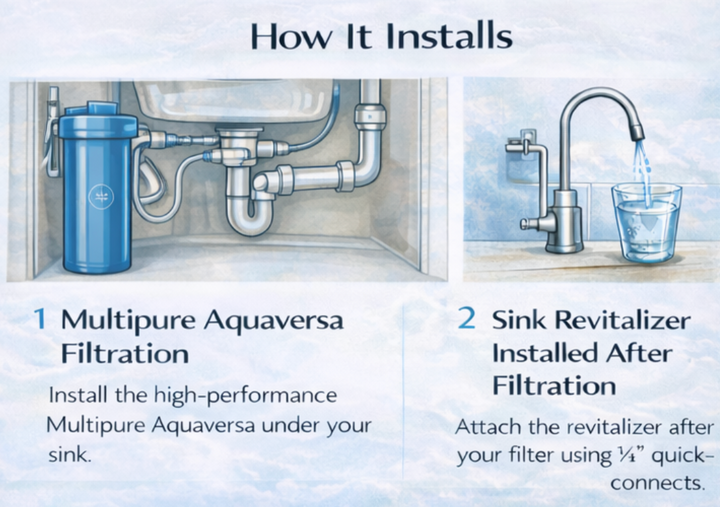 How It Installs

1 Multipure Aquaversa Filtration

Install the high-performance Multipure Aquaversa under your sink.

2 Sink Revitalizer Installed After Filtration

Attach the revitalizer after your filter using ¼" quick-connects.