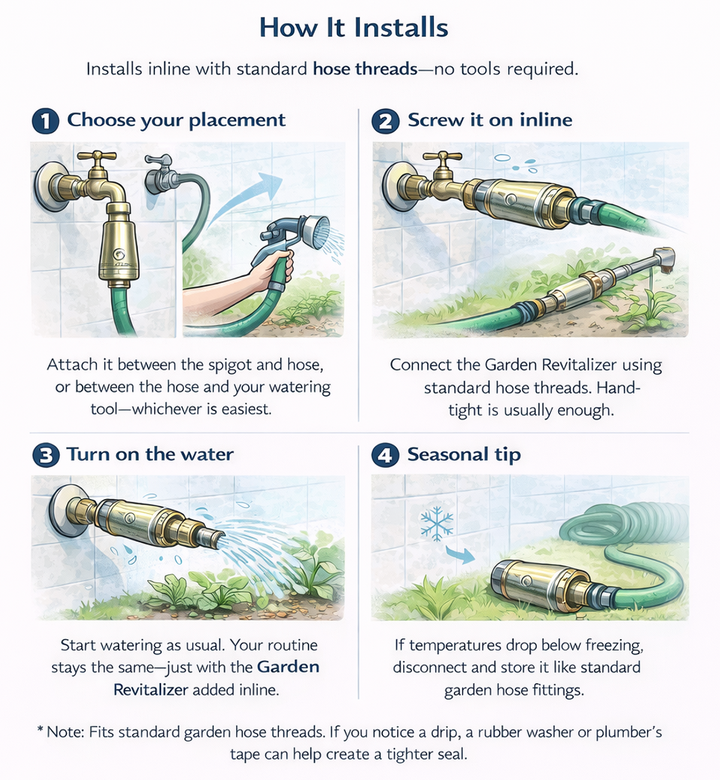 How It Installs

Installs inline with standard hose threads—no tools required.

1 Choose your placement

Attach it between the spigot and hose, or between the hose and your watering tool—whichever is easiest.

2 Screw it on inline

Connect the Garden Revitalizer using standard hose threads. Hand-tight is usually enough.

3 Turn on the water

Start watering as usual. Your routine stays the same—just with the Garden Revitalizer added inline.

4 Seasonal tip

If temperatures drop below freezing, disconnect and store it like standard garden hose fittings.

* Note: Fits standard garden hose threads. If you notice a drip, a rubber washer or plumber's tape can help create a tighter seal.